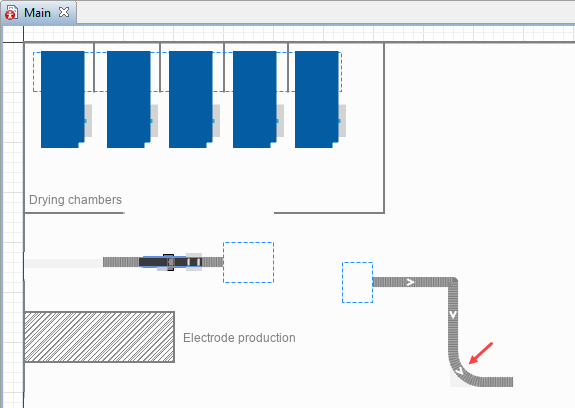 Main

Drying chambers

Electrode production